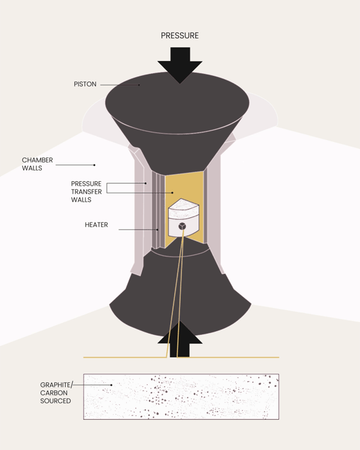 PRESSURE

PISTON

CHAMBER WALLS

PRESSURE TRANSFER WALLS

HEATER

GRAPHITE/ CARBON SOURCED